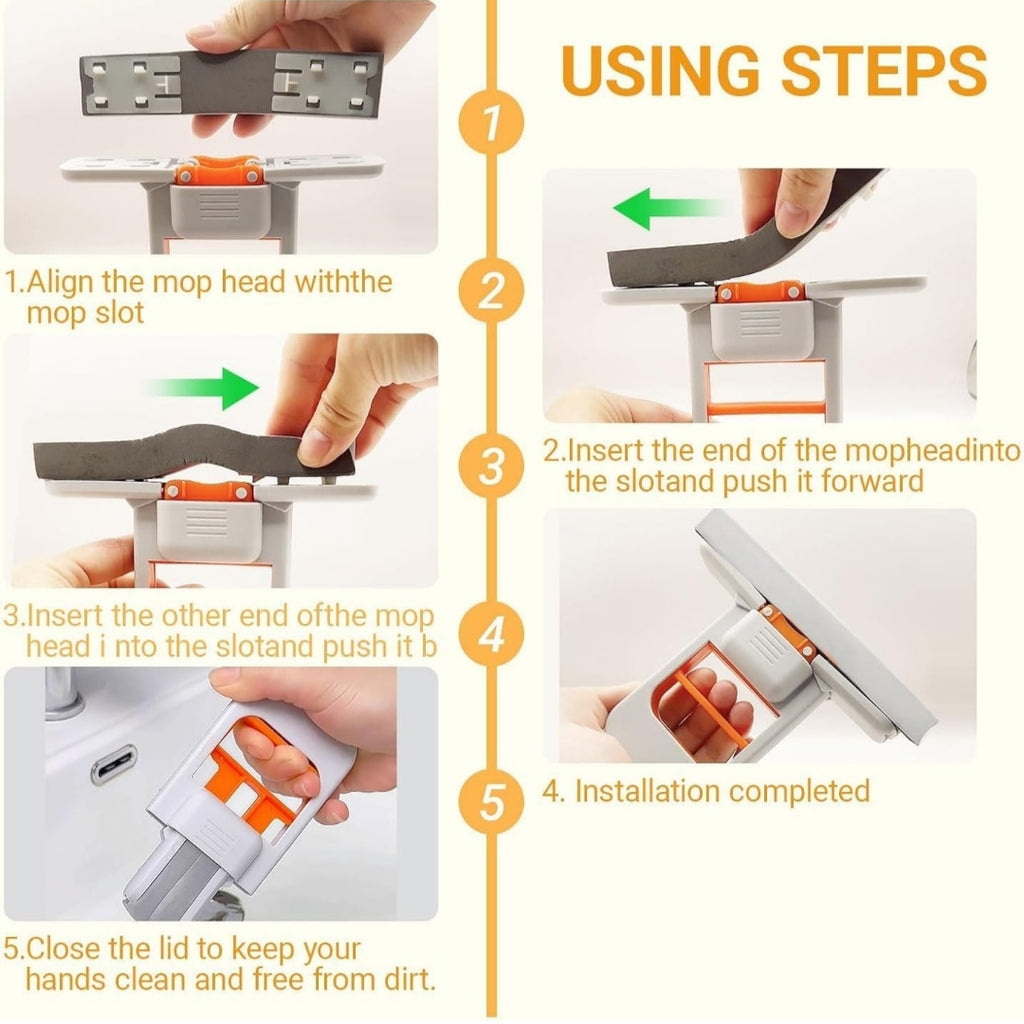 USING STEPS

1

2

3

4

5

1.Align the mop head withthe mop slot

2.Insert the end of the mopheadinto the slotand push it forward

3.Insert the other end ofthe mop head i nto the slotand push it b

4. Installation completed

5.Close the lid to keep your hands clean and free from dirt.